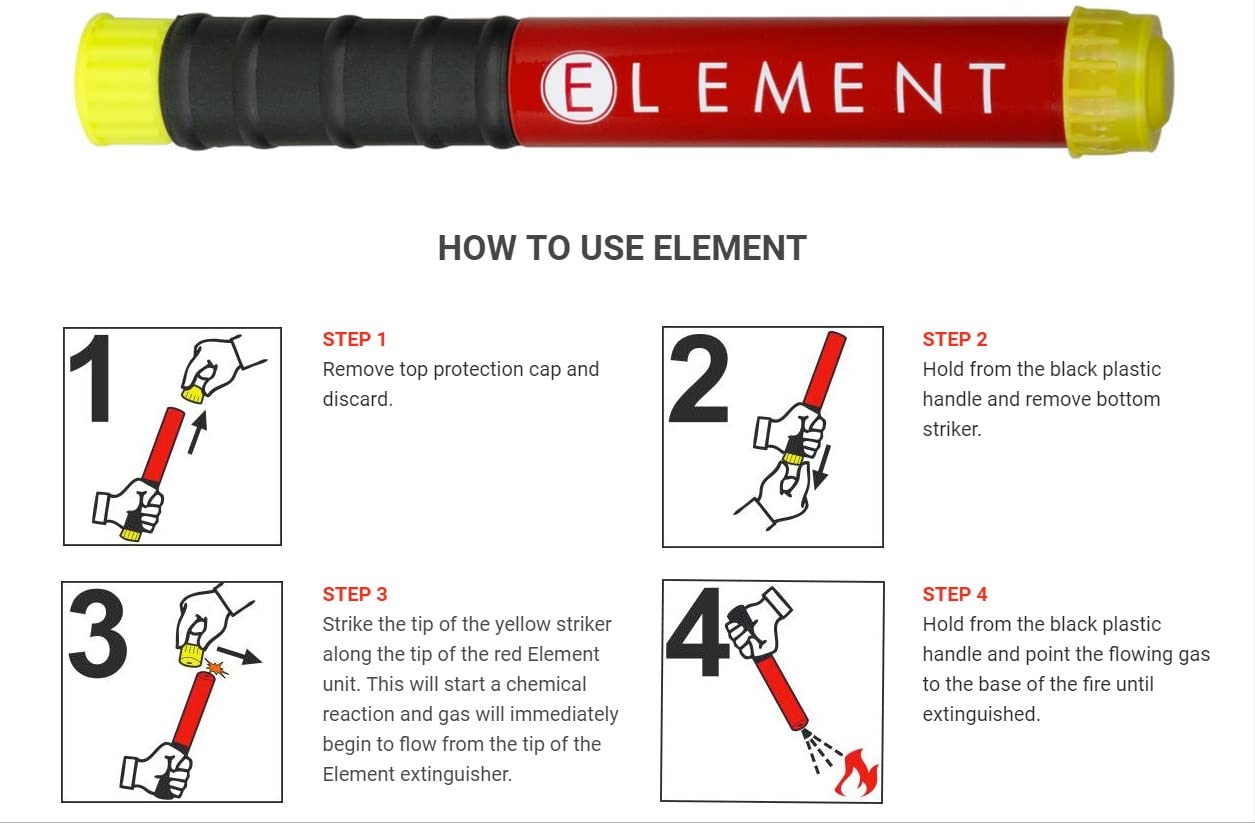 ELEMENT

HOW TO USE ELEMENT

1

STEP 1
Remove top protection cap and discard.

2

STEP 2
Hold from the black plastic handle and remove bottom striker.

3

STEP 3
Strike the tip of the yellow striker along the tip of the red Element unit. This will start a chemical reaction and gas will immediately begin to flow from the tip of the Element extinguisher.

4

STEP 4
Hold from the black plastic handle and point the flowing gas to the base of the fire until extinguished.