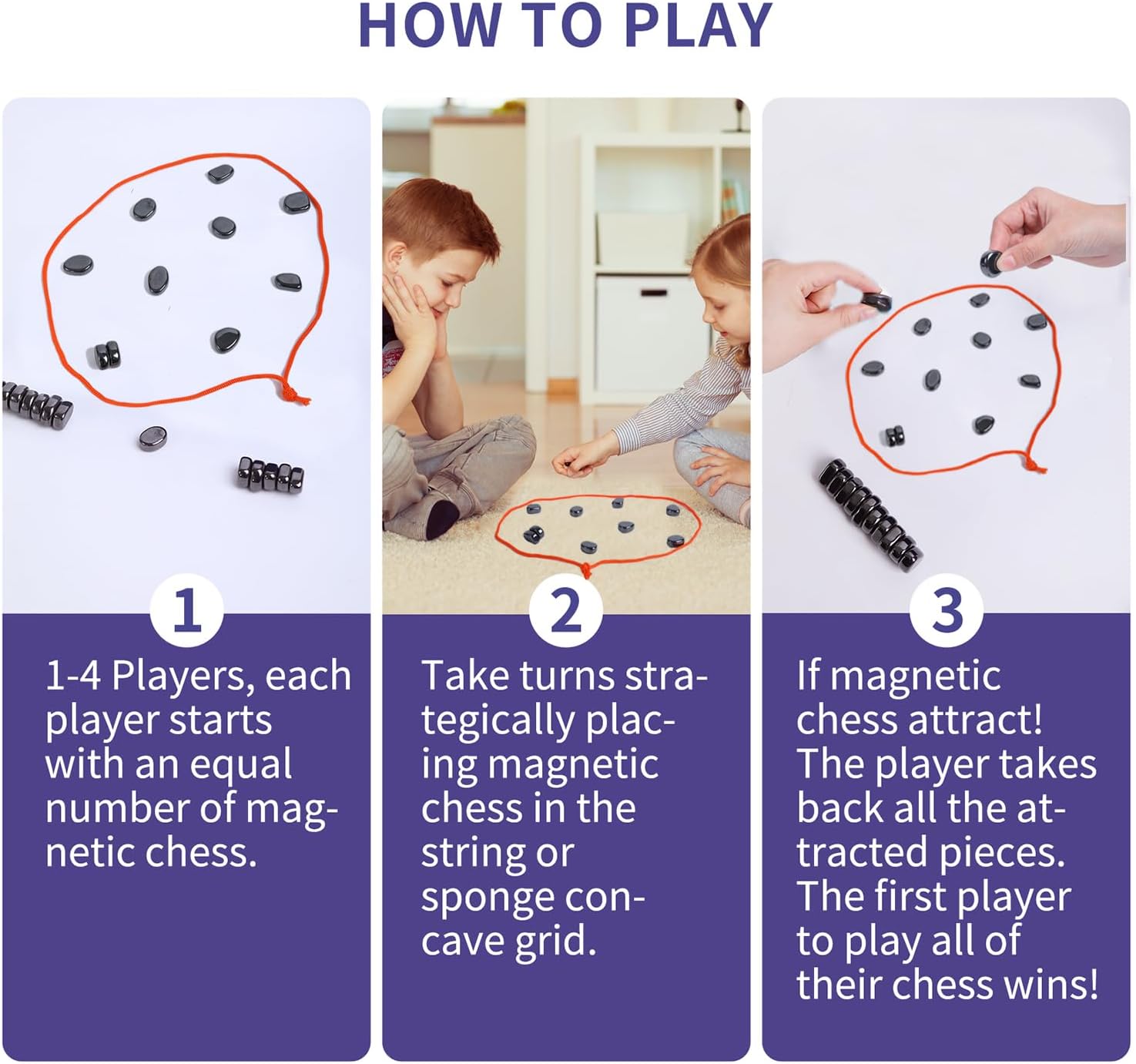 HOW TO PLAY

1

1-4 Players, each player starts with an equal number of magnetic chess.

2

Take turns strategically placing magnetic chess in the string or sponge concave grid.

3

If magnetic chess attract! The player takes back all the attracted pieces. The first player to play all of their chess wins!