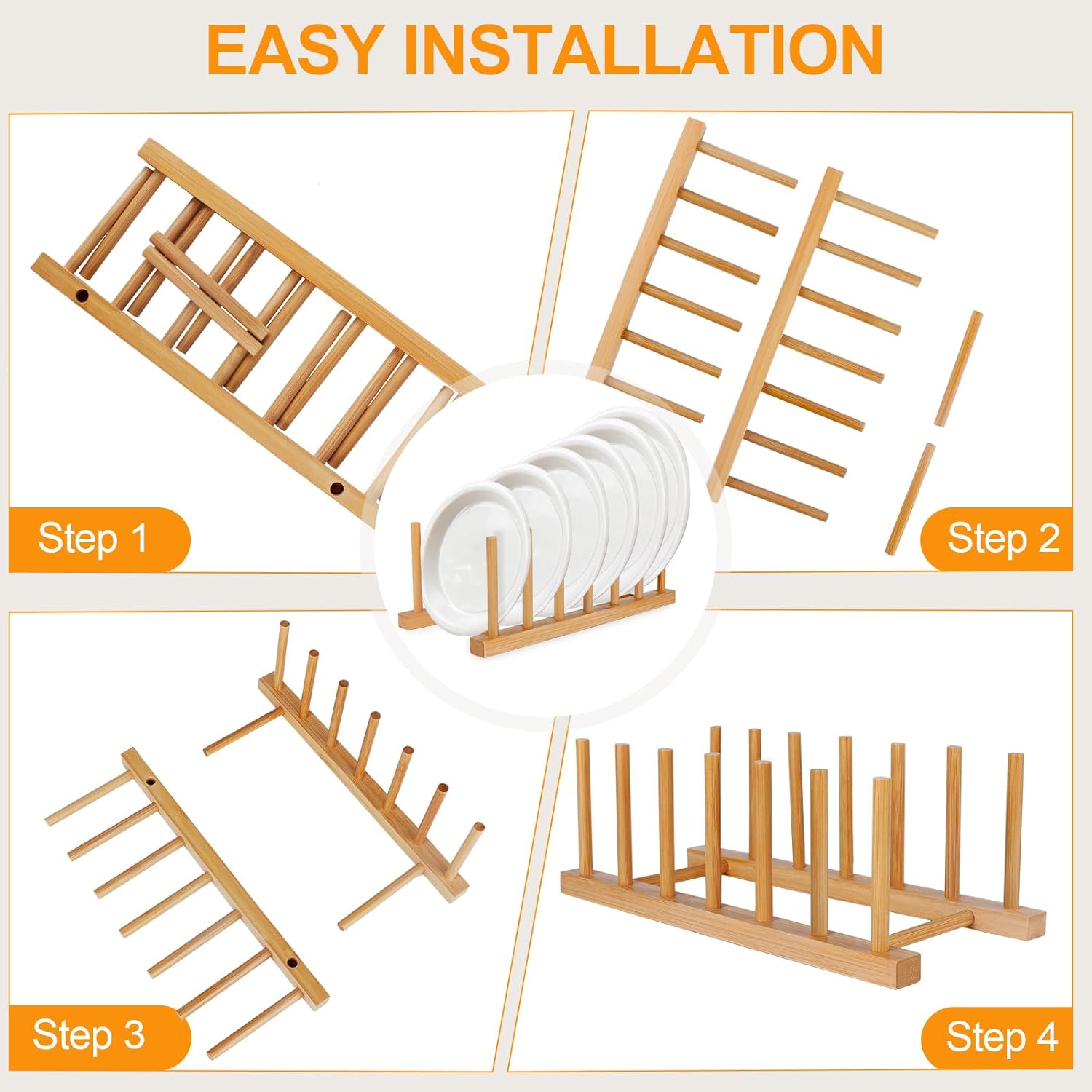 EASY INSTALLATION

Step 1

Step 2

Step 3

Step 4