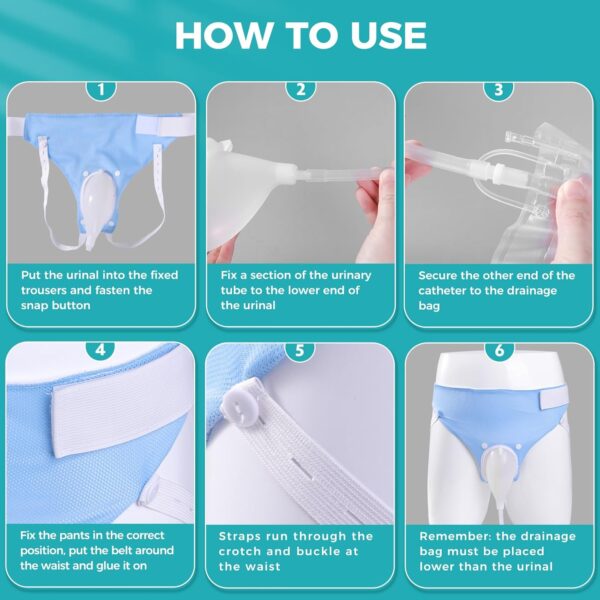 HOW TO USE

1

Put the urinal into the fixed trousers and fasten the snap button

2

Fix a section of the urinary tube to the lower end of the urinal

3

Secure the other end of the catheter to the drainage bag

4

Fix the pants in the correct position, put the belt around the waist and glue it on

5

Straps run through the crotch and buckle at the waist

6

Remember: the drainage bag must be placed lower than the urinal