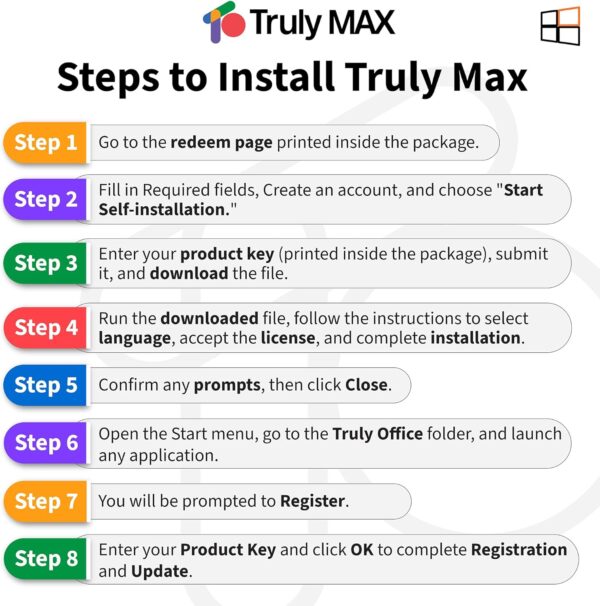 Truly MAX

Steps to Install Truly Max

Step 1 Go to the redeem page printed inside the package.

Step 2 Fill in Required fields, Create an account, and choose "Start Self-installation."

Step 3 Enter your product key (printed inside the package), submit it, and download the file.

Step 4 Run the downloaded file, follow the instructions to select language, accept the license, and complete installation.

Step 5 Confirm any prompts, then click Close.

Step 6 Open the Start menu, go to the Truly Office folder, and launch any application.

Step 7 You will be prompted to Register.

Step 8 Enter your Product Key and click OK to complete Registration and Update.