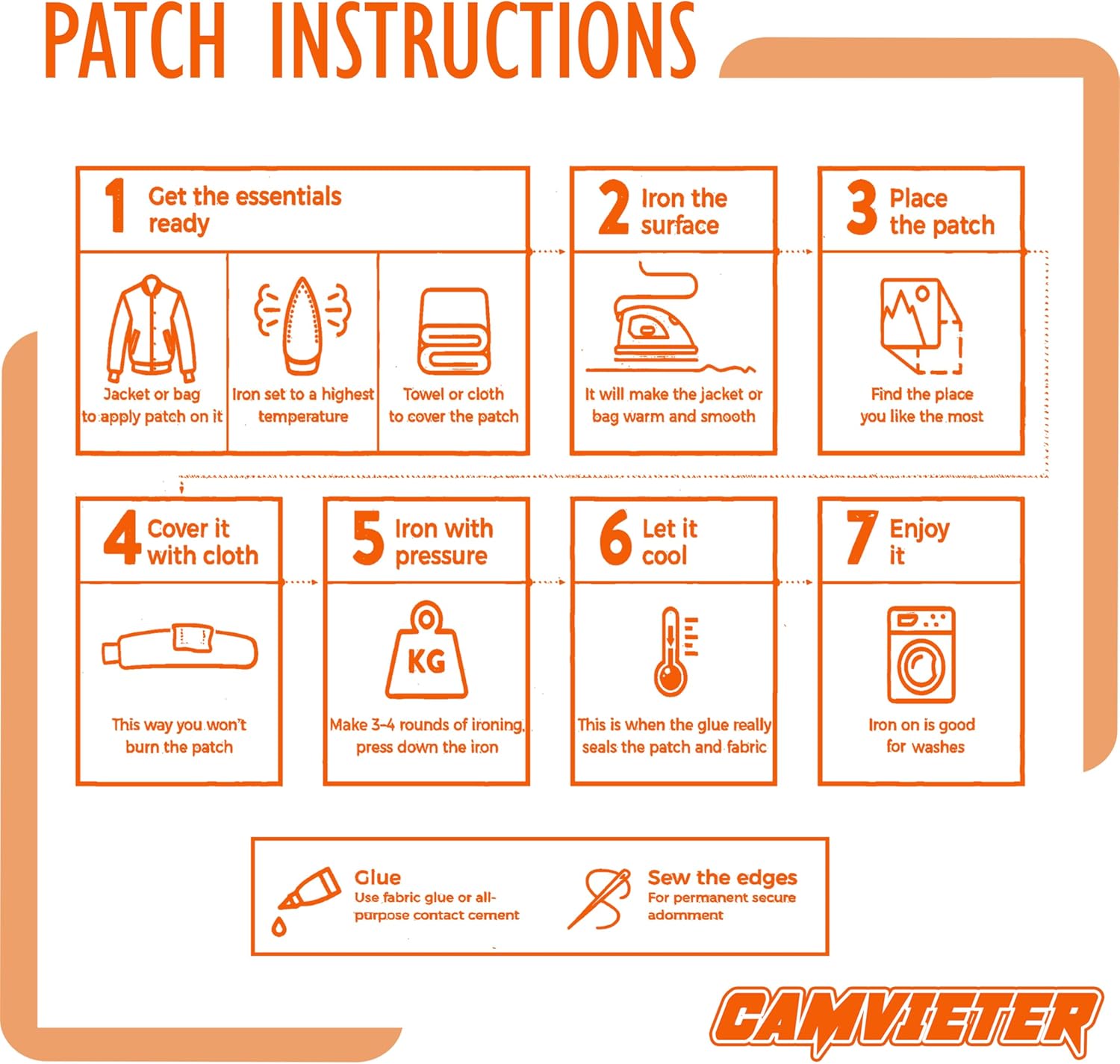 PATCH INSTRUCTIONS

1 Get the essentials ready

Jacket or bag to apply patch on it

Iron set to a highest temperature

Towel or cloth to cover the patch

2 Iron the surface

It will make the jacket or bag warm and smooth

3 Place the patch

Find the place you like the most

4 Cover it with cloth

This way you won't burn the patch

5 Iron with pressure

KG

Make 3-4 rounds of ironing, press down the iron

6 Let it cool

This is when the glue really seals the patch and fabric

7 Enjoy it

Iron on is good for washes

Glue
Use fabric glue or all-purpose contact cement

Sew the edges
For permanent secure adornment

CAMVIETER